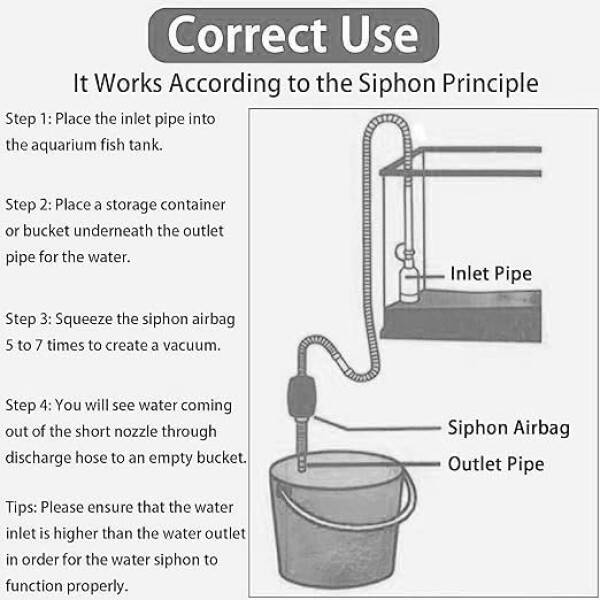 Correct Use

It Works According to the Siphon Principle

Step 1: Place the inlet pipe into the aquarium fish tank.

Step 2: Place a storage container or bucket underneath the outlet pipe for the water.

Step 3: Squeeze the siphon airbag 5 to 7 times to create a vacuum.

Step 4: You will see water coming out of the short nozzle through discharge hose to an empty bucket.

Tips: Please ensure that the water inlet is higher than the water outlet in order for the water siphon to function properly.

Inlet Pipe

Siphon Airbag

Outlet Pipe