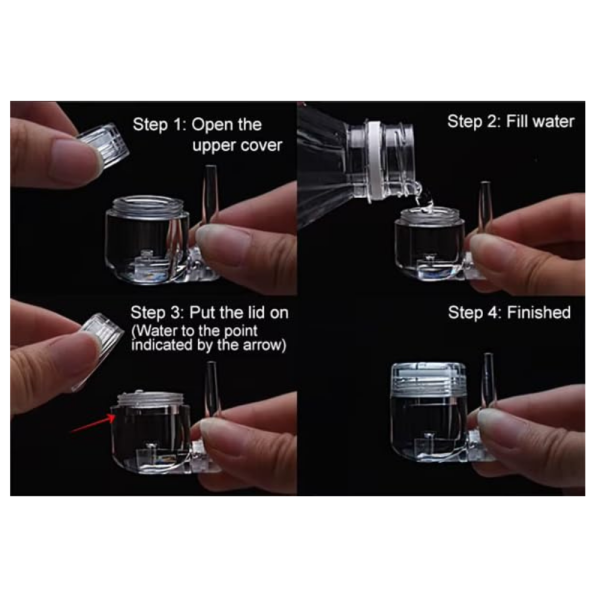 Step 1: Open the upper cover

Step 2: Fill water

Step 3: Put the lid on (Water to the point indicated by the arrow)

Step 4: Finished